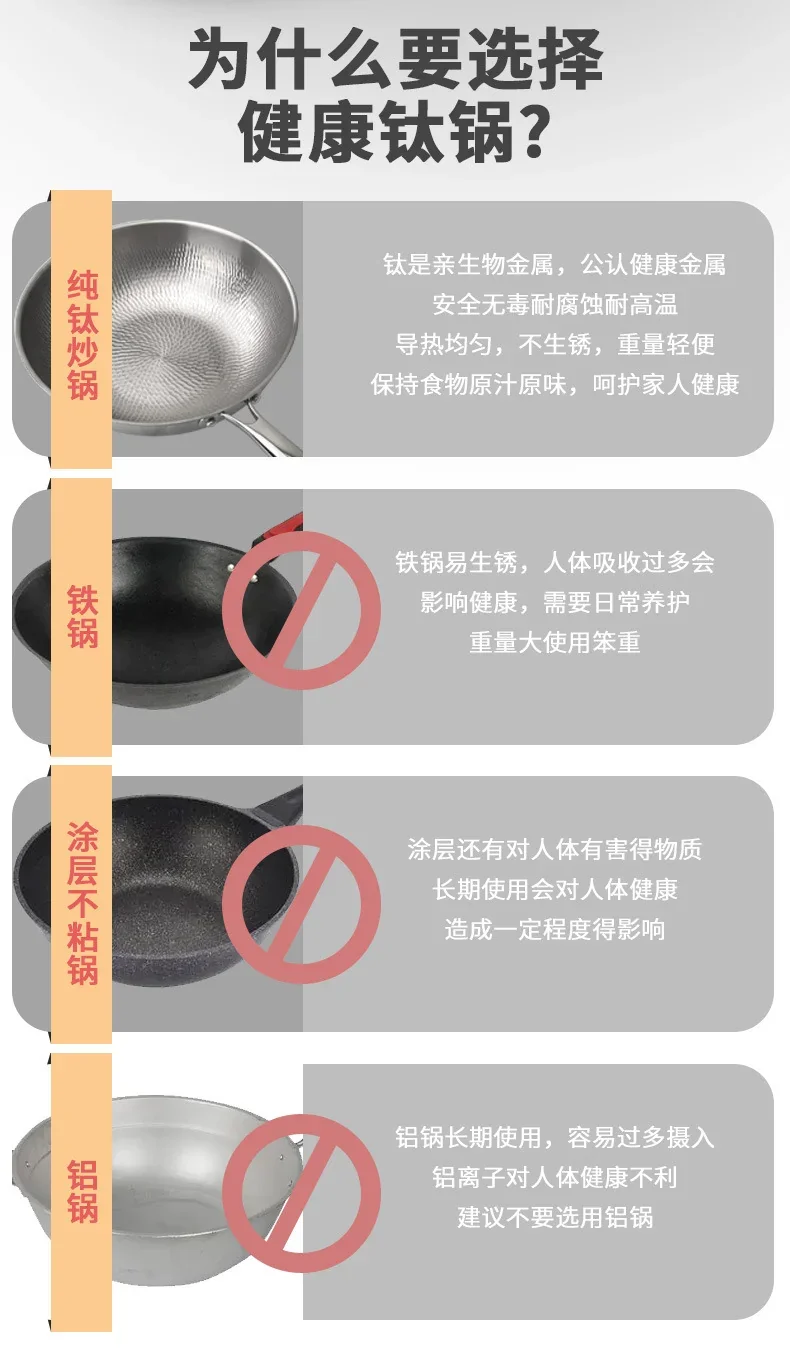 为什么要选择
健康钛锅?

纯钛炒锅

钛是亲生物金属，公认健康金属
安全无毒耐腐蚀耐高温
导热均匀，不生锈，重量轻便
保持食物原汁原味，呵护家人健康

铁锅

铁锅易生锈，人体吸收过多会
影响健康，需要日常养护
重量大使用笨重

涂层不粘锅

涂层还有对人体有害得物质
长期使用会对人体健康
造成一定程度得影响

铝锅

铝锅长期使用，容易过多摄入
铝离子对人体健康不利
建议不要选用铝锅